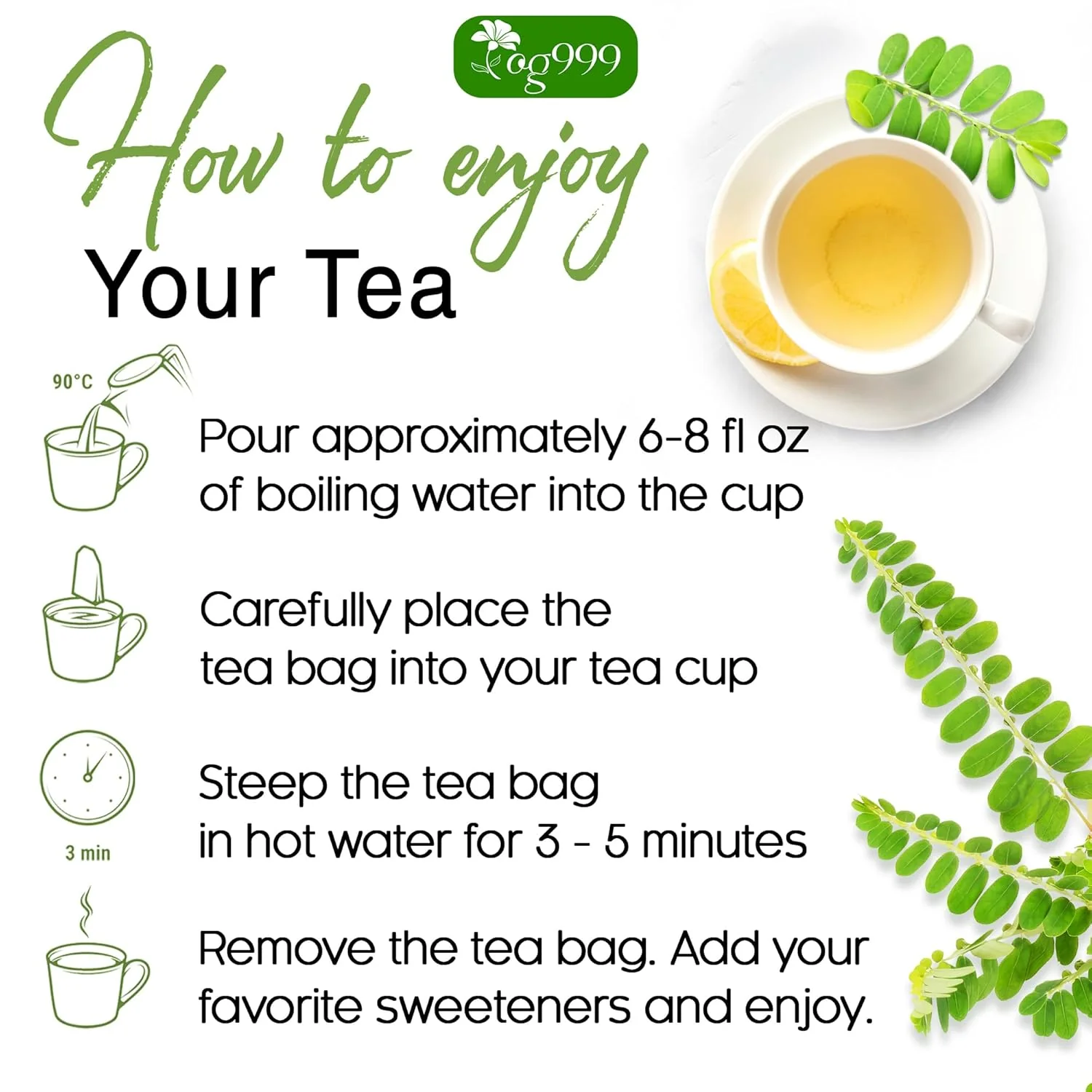 og999

How to enjoy
Your Tea

90°C

Pour approximately 6-8 fl oz of boiling water into the cup

Carefully place the tea bag into your tea cup

3 min

Steep the tea bag in hot water for 3 - 5 minutes

Remove the tea bag. Add your favorite sweeteners and enjoy.